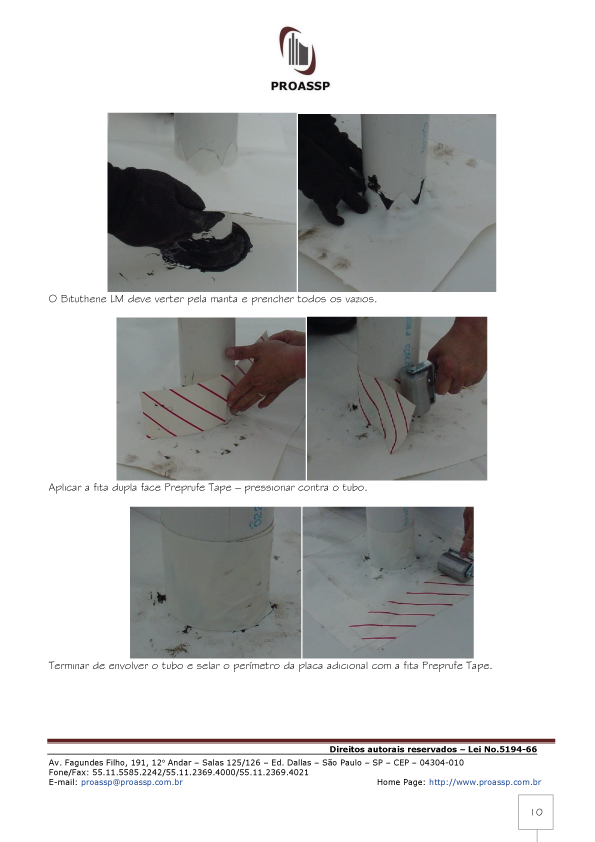 PROASSP

O Bituthene LM deve verter pela manta e prencher todos os vazios.

Aplicar a fita dupla face Preprufe Tape – pressionar contra o tubo.

Terminar de envolver o tubo e selar o perímetro da placa adicional com a fita Preprufe Tape.

Direitos autorais reservados – Lei No.5194-66
Av. Fagundes Filho, 191, 12º Andar – Salas 125/126 – Ed. Dallas – São Paulo – SP – CEP – 04304-010
Fone/Fax: 55.11.5585.2242/55.11.2369.4000/55.11.2369.4021
E-mail: proassp@proassp.com.br Home Page: http://www.proassp.com.br

10